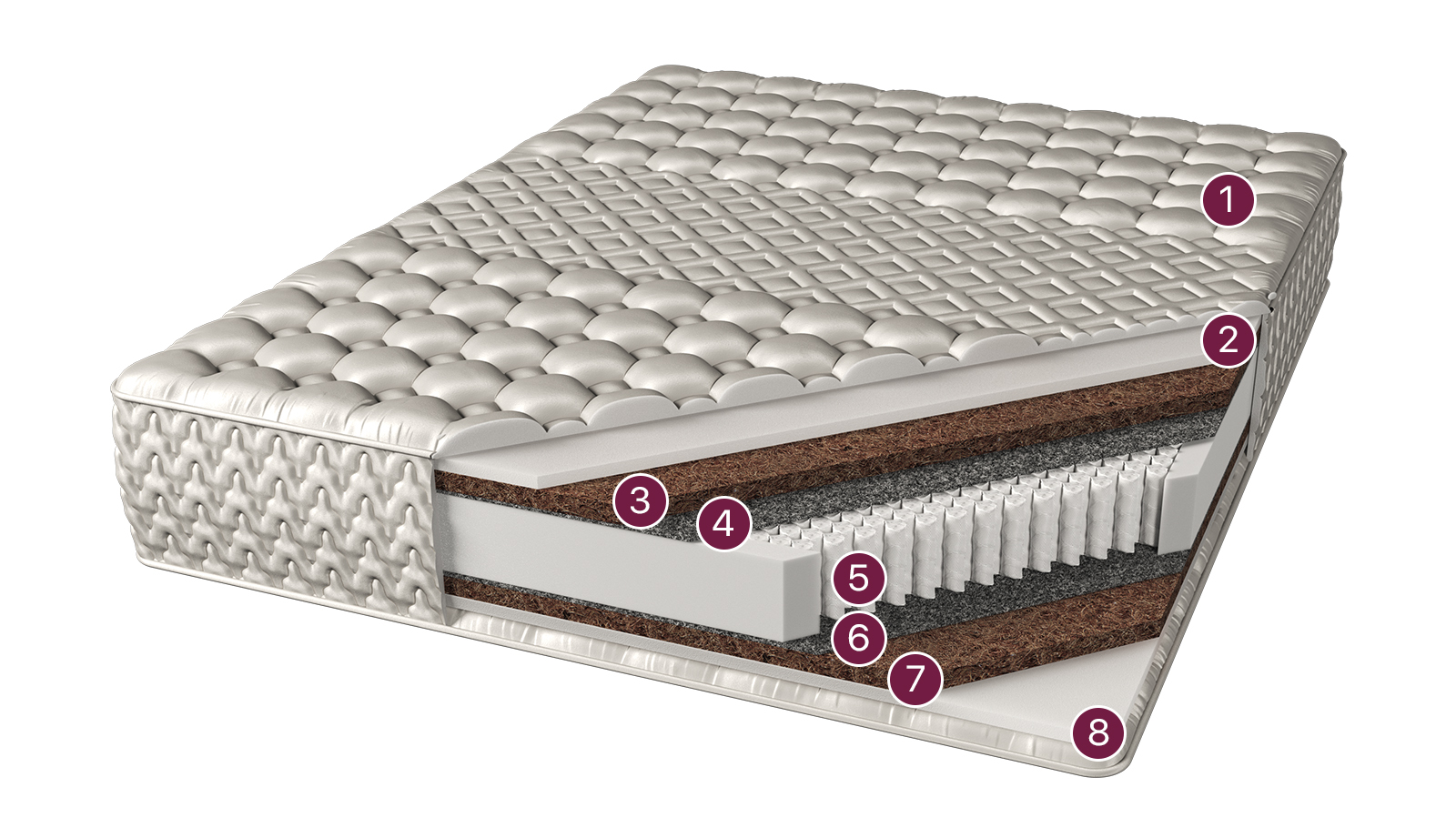 1
2
3
4
5
6
7
8